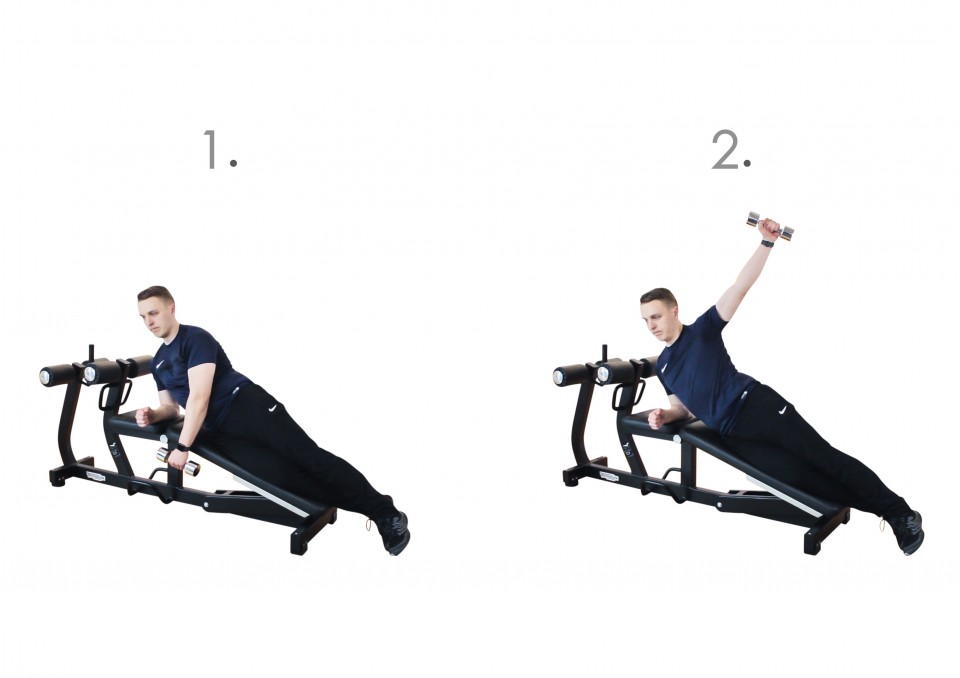 1.

2.