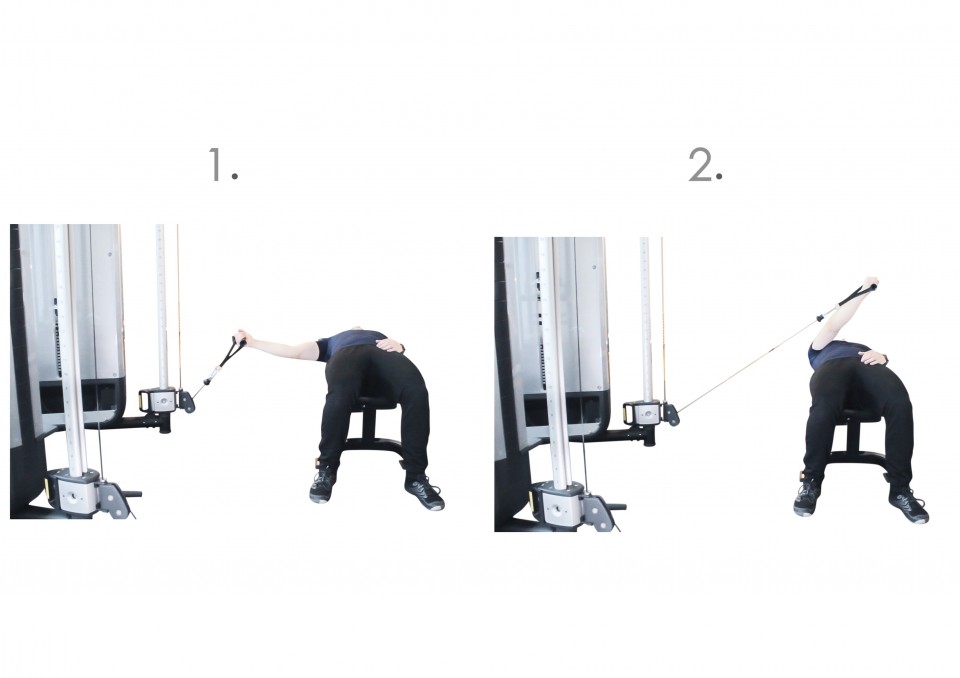 1.

2.