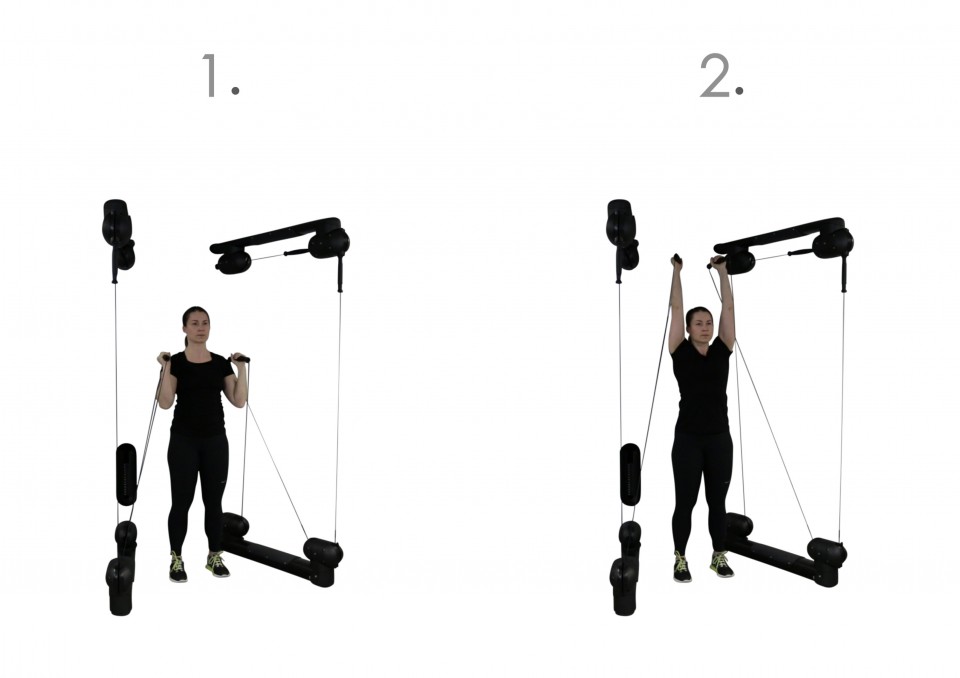 1.

2.