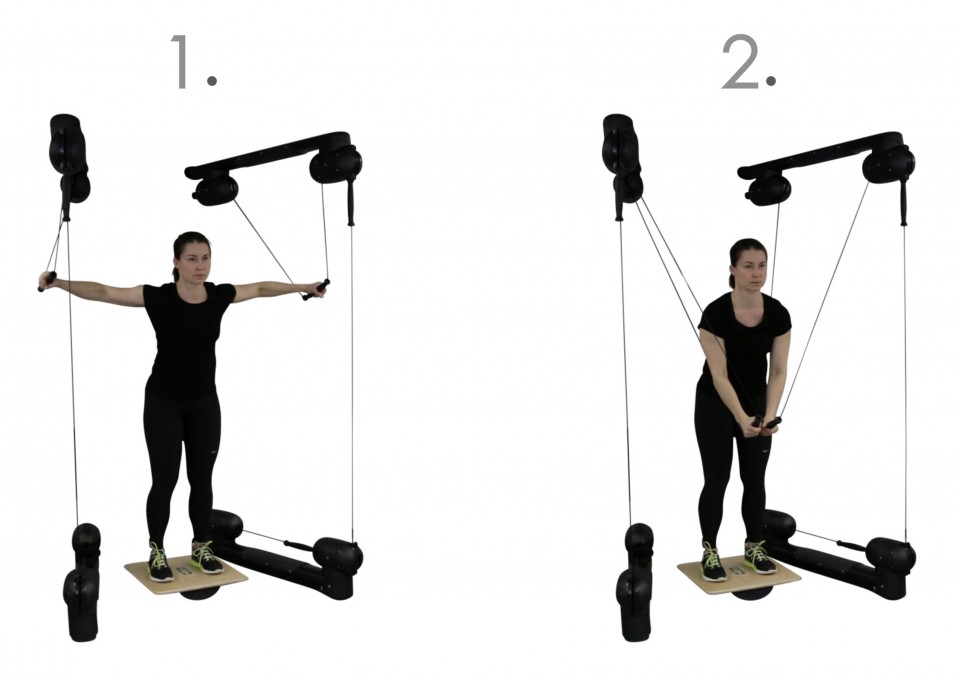 1.

2.